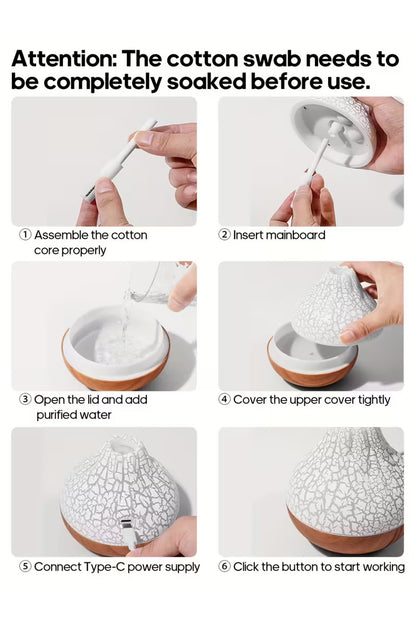 Attention: The cotton swab needs to be completely soaked before use.

① Assemble the cotton core properly

② Insert mainboard

③ Open the lid and add purified water

④ Cover the upper cover tightly

⑤ Connect Type-C power supply

⑥ Click the button to start working