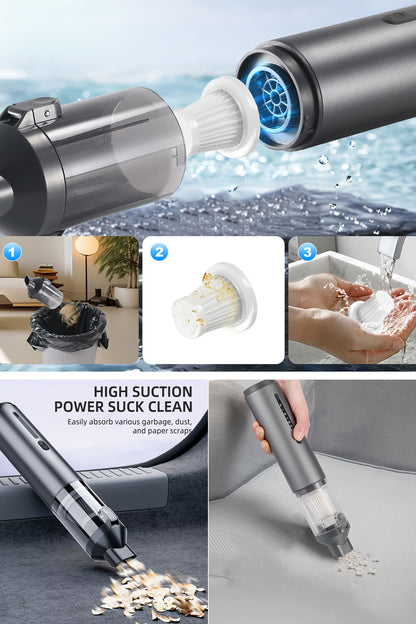 1

2

3

HIGH SUCTION
POWER SUCK CLEAN

Easily absorb various garbage, dust, and paper scraps