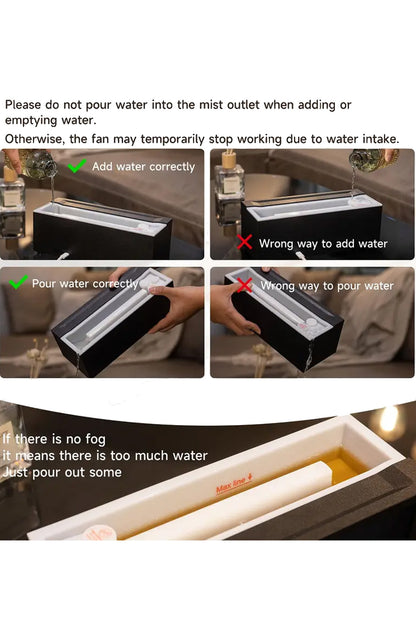 Please do not pour water into the mist outlet when adding or emptying water.

Otherwise, the fan may temporarily stop working due to water intake.

Add water correctly

Wrong way to add water

Pour water correctly

Wrong way to pour water

If there is no fog
it means there is too much water
Just pour out some

Max line