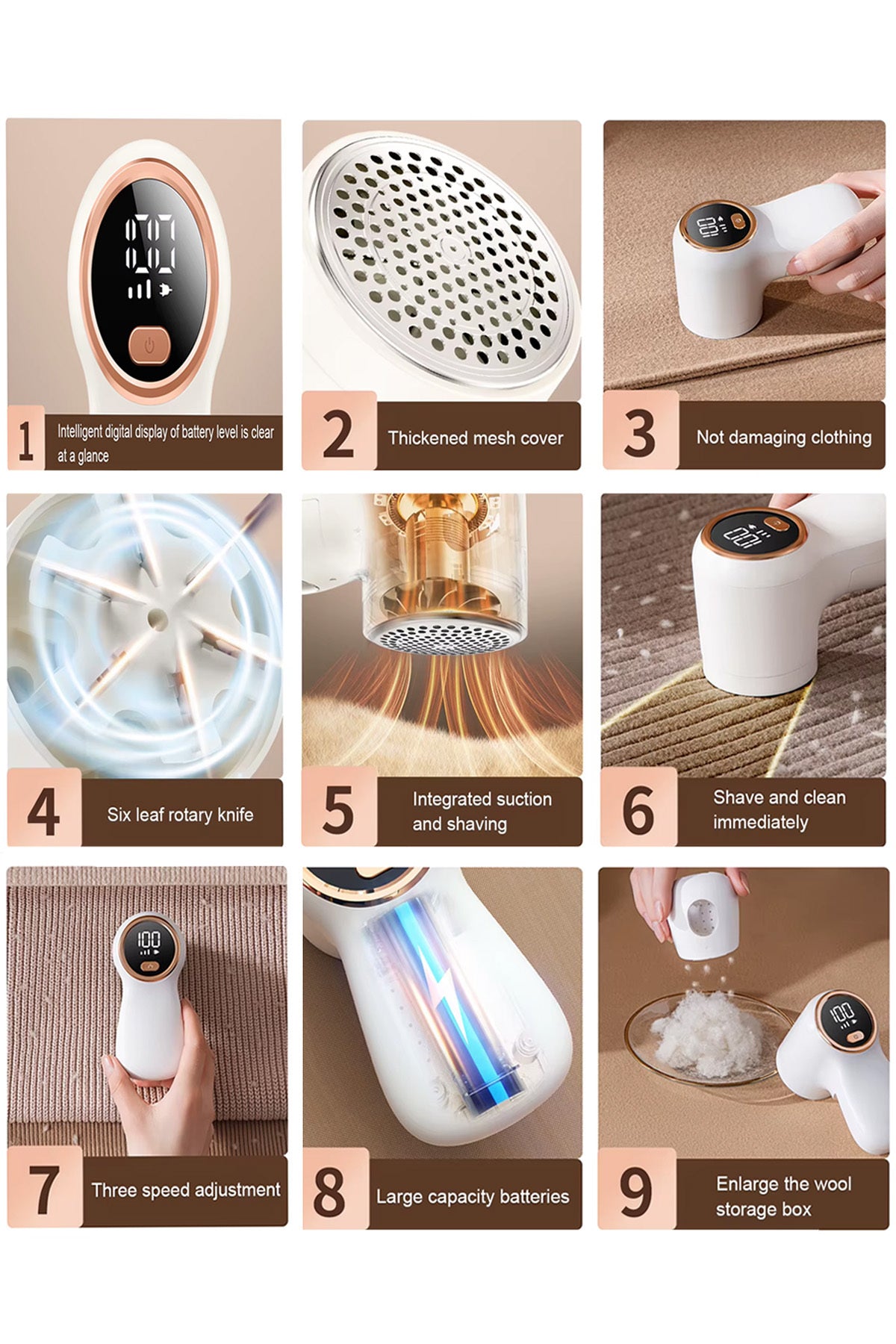 1 Intelligent digital display of battery level is clear at a glance

2 Thickened mesh cover

3 Not damaging clothing

4 Six leaf rotary knife

5 Integrated suction and shaving

6 Shave and clean immediately

100

7 Three speed adjustment

8 Large capacity batteries

100

9 Enlarge the wool storage box