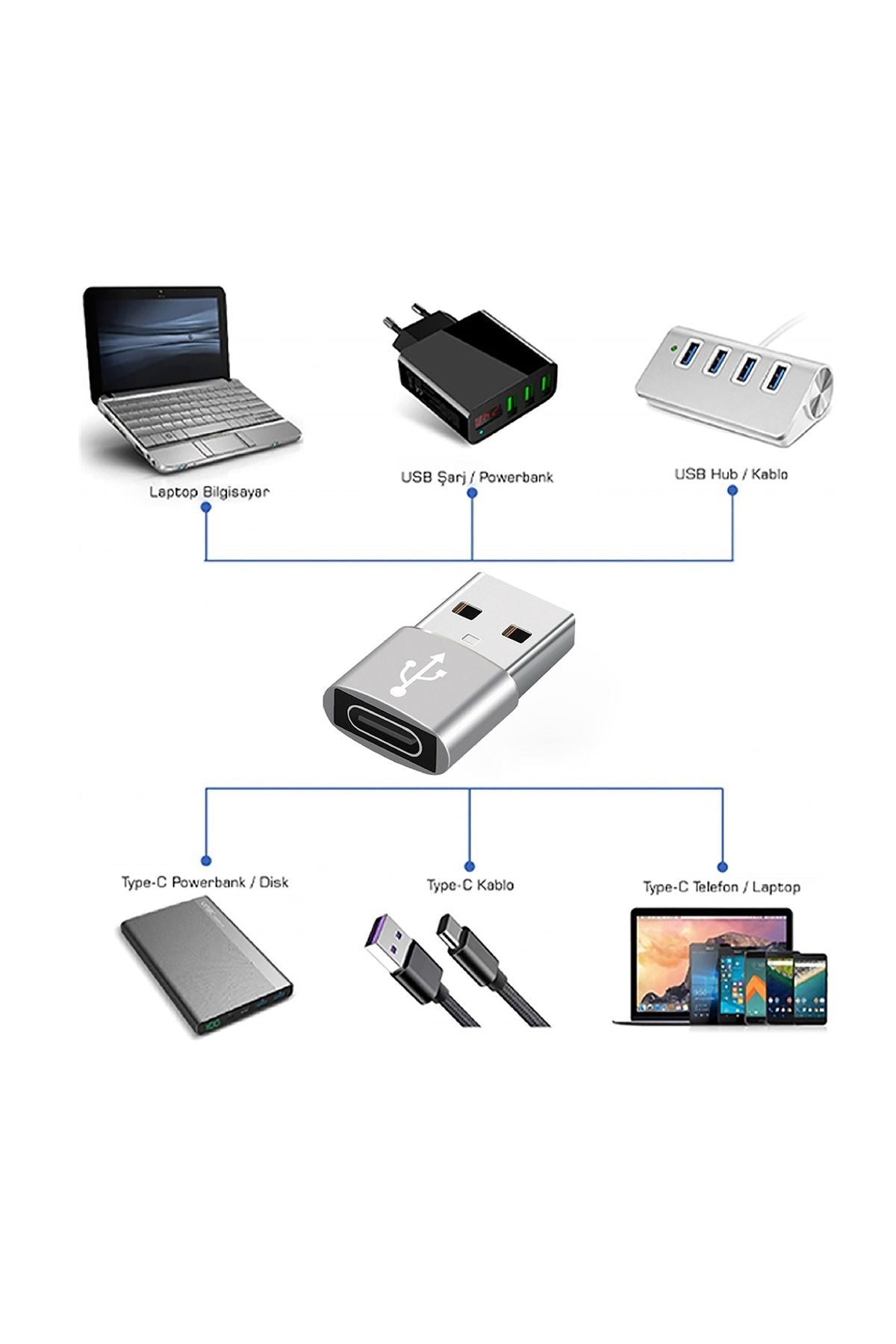 Laptop Bilgisayar

USB Şarj / Powerbank

USB Hub / Kablo

Type-C Powerbank / Disk

Type-C Kablo

Type-C Telefon / Laptop