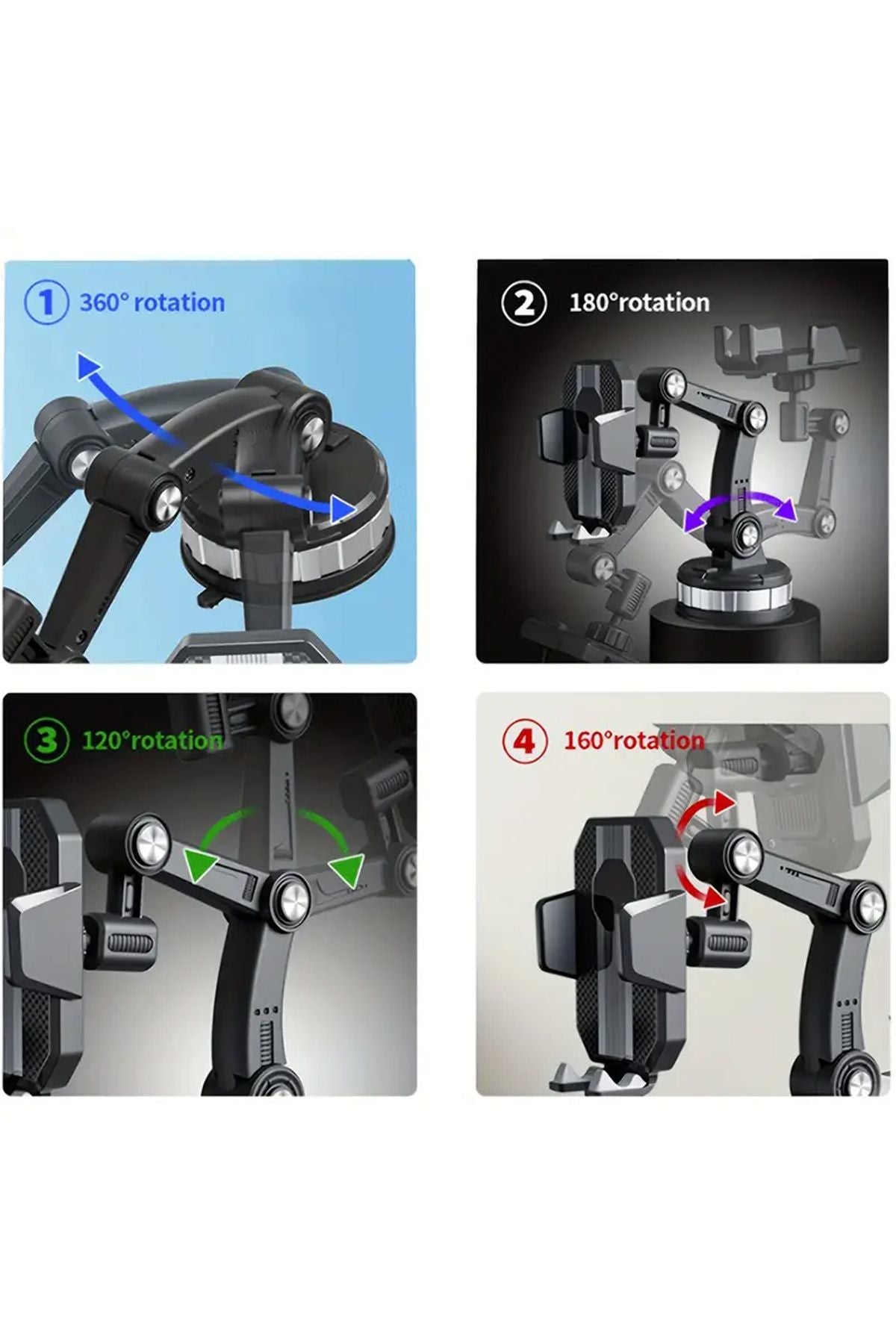 1 360° rotation

2 180°rotation

3 120°rotation

4 160°rotation